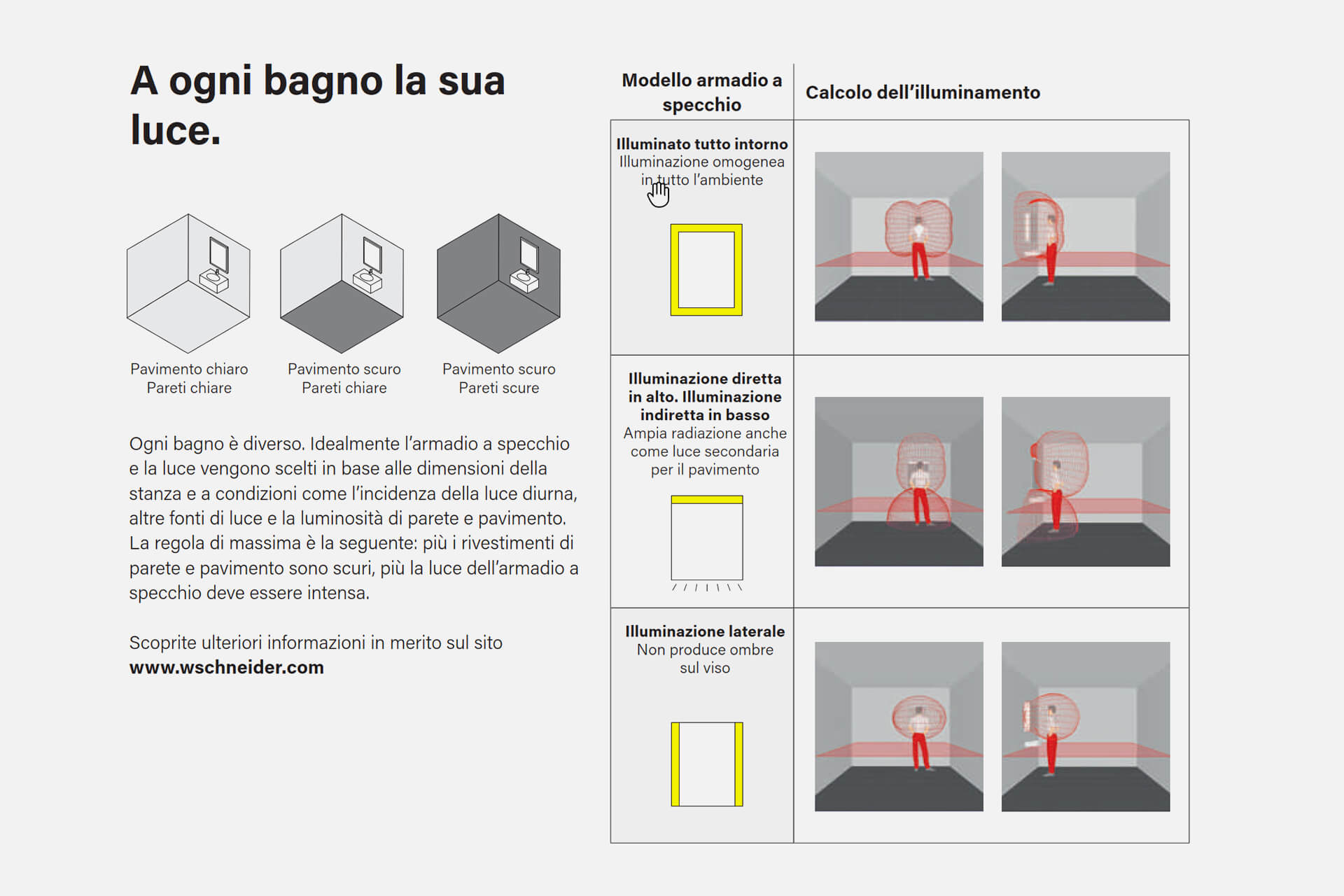 A ogni bagno la sua luce.

Pavimento chiaro
Pareti chiare

Pavimento scuro
Pareti chiare

Pavimento scuro
Pareti scure

Ogni bagno è diverso. Idealmente l'armadio a specchio e la luce vengono scelti in base alle dimensioni della stanza e a condizioni come l'incidenza della luce diurna, altre fonti di luce e la luminosità di parete e pavimento. La regola di massima è la seguente: più i rivestimenti di parete e pavimento sono scuri, più la luce dell'armadio a specchio deve essere intensa.

Scoprite ulteriori informazioni in merito sul sito
**www.wschneider.com**

| Modello armadio a specchio | Calcolo dell'illuminamento |
|---|---|
| **Illuminato tutto intorno** Illuminazione omogenea in tutto l'ambiente | |
| **Illuminazione diretta in alto. Illuminazione indiretta in basso** Ampia radiazione anche come luce secondaria per il pavimento | |
| **Illuminazione laterale** Non produce ombre sul viso | |